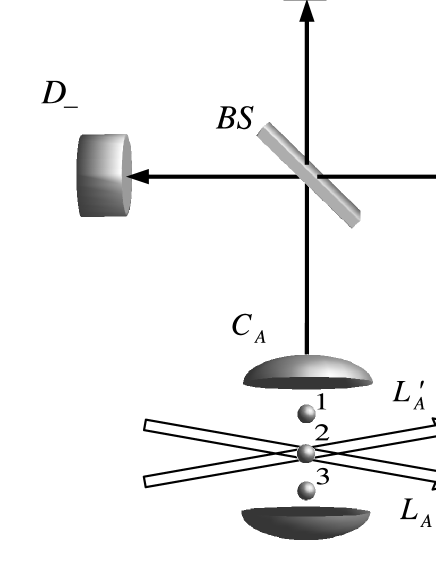 $D_-$

$BS$

$C_A$

$L'_A$

1

2

3

$L_A$