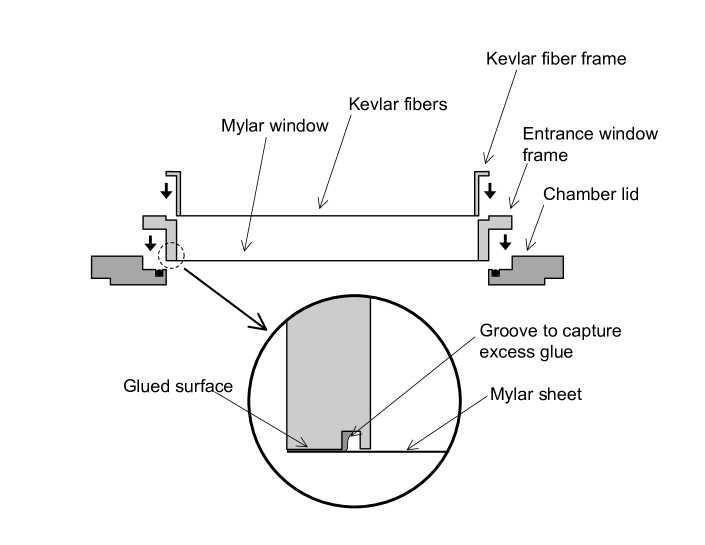 Kevlar fiber frame

Kevlar fibers

Mylar window

Entrance window frame

Chamber lid

Groove to capture excess glue

Glued surface

Mylar sheet