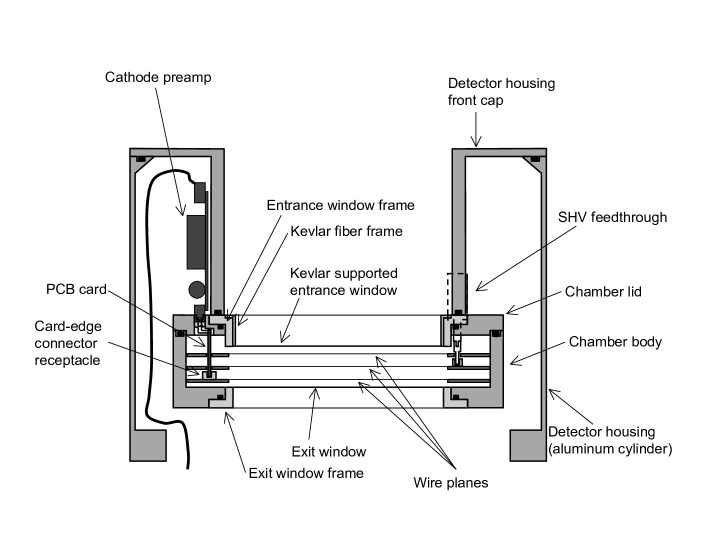 Cathode preamp

Detector housing front cap

Entrance window frame

Kevlar fiber frame

SHV feedthrough

Kevlar supported entrance window

PCB card

Chamber lid

Card-edge connector receptacle

Chamber body

Detector housing (aluminum cylinder)

Exit window

Exit window frame

Wire planes