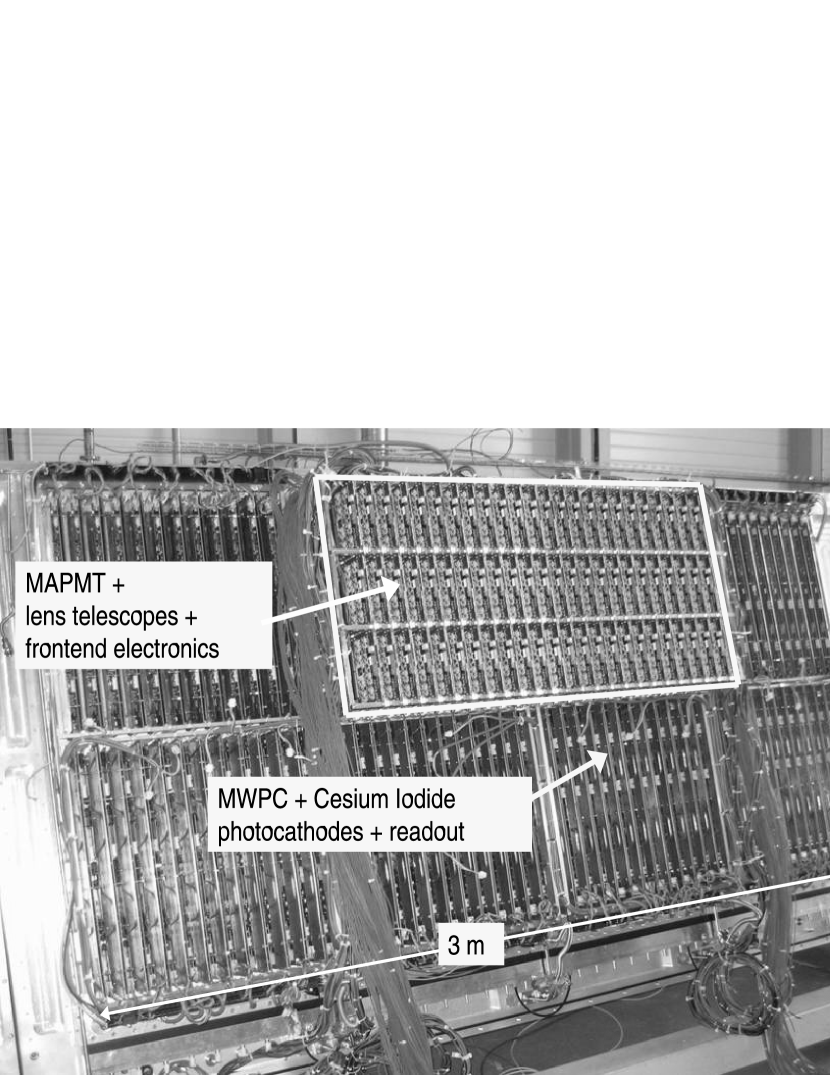 MAPMT +
lens telescopes +
frontend electronics

MWPC + Cesium Iodide
photocathodes + readout

3 m