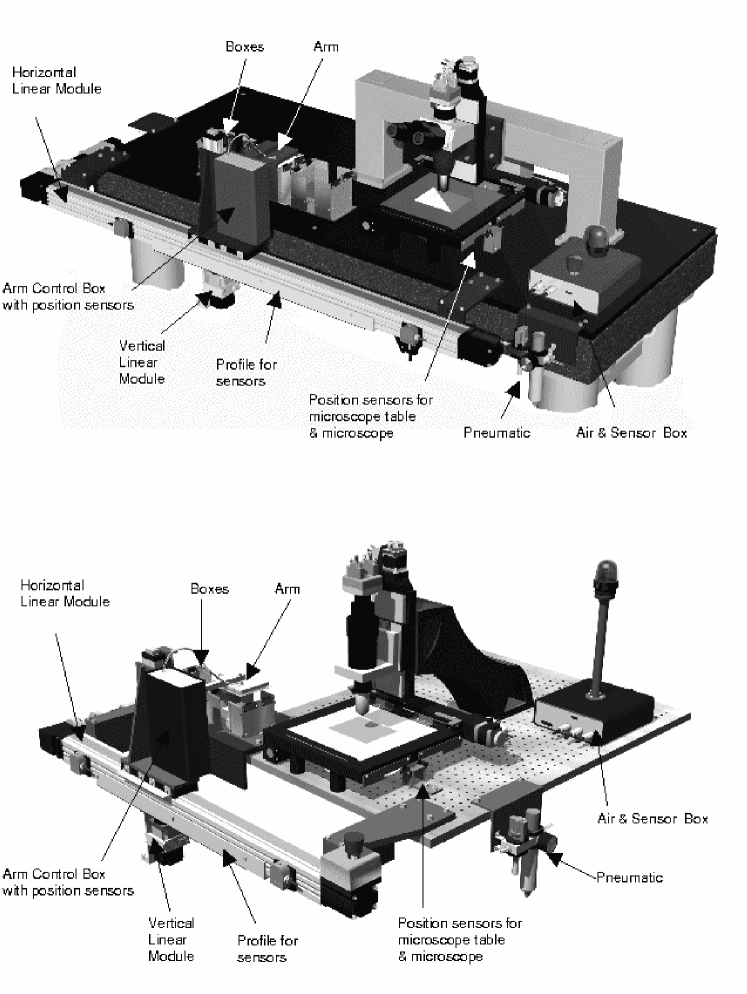 Horizontal Linear Module

Boxes

Arm

Arm Control Box with position sensors

Vertical Linear Module

Profile for sensors

Position sensors for microscope table & microscope

Pneumatic

Air & Sensor Box

Horizontal Linear Module

Boxes

Arm

Air & Sensor Box

Pneumatic

Arm Control Box with position sensors

Vertical Linear Module

Profile for sensors

Position sensors for microscope table & microscope