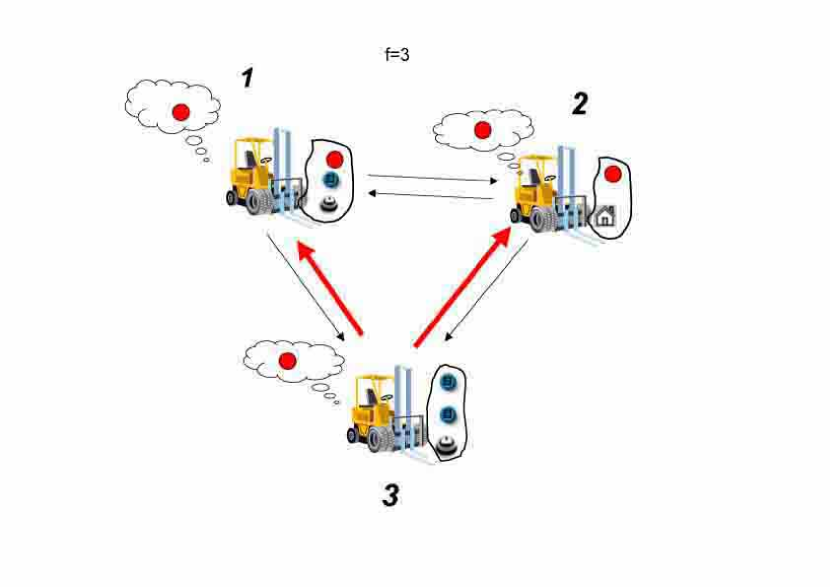 f=3

1

2

3