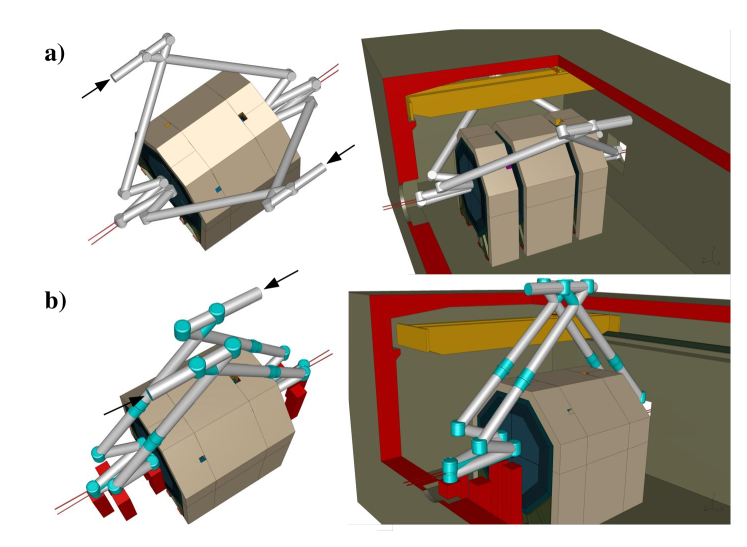 a)

b)