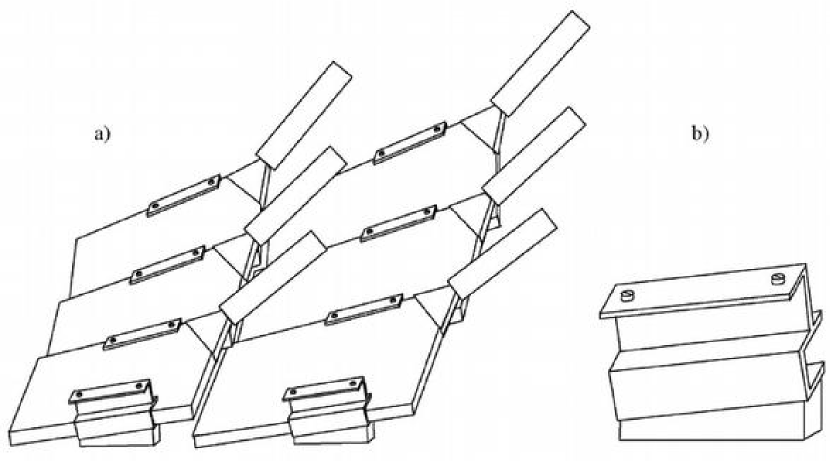 a)

b)