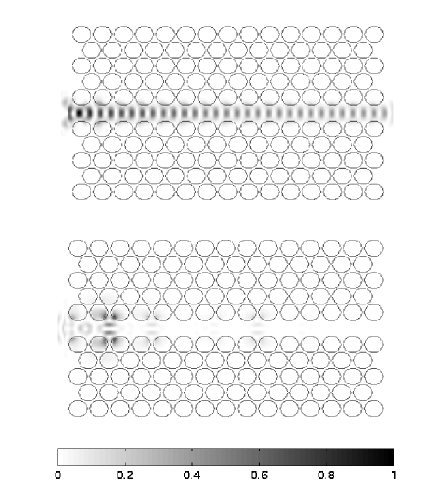 0 0.2 0.4 0.6 0.8 1