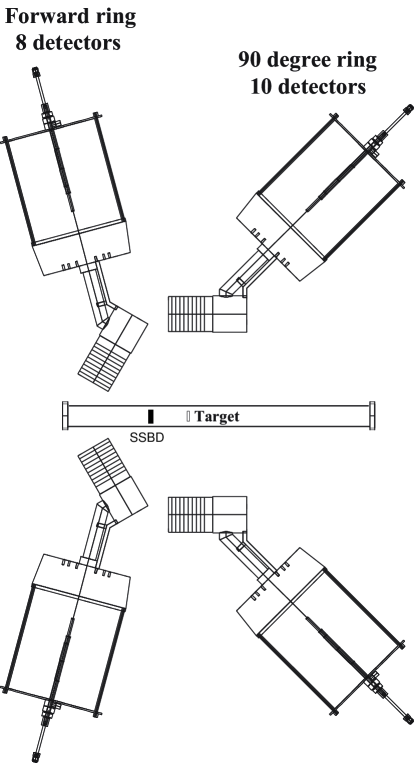 Forward ring
8 detectors

90 degree ring
10 detectors

Target

SSBD