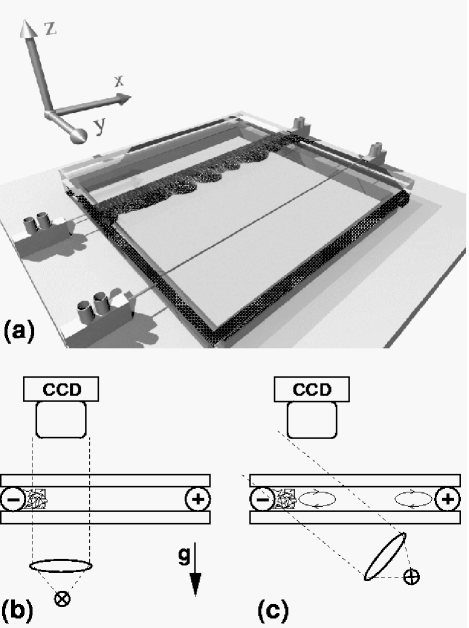 z
x
y
(a)
CCD
−
+
g
(b)
CCD
−
+
(c)