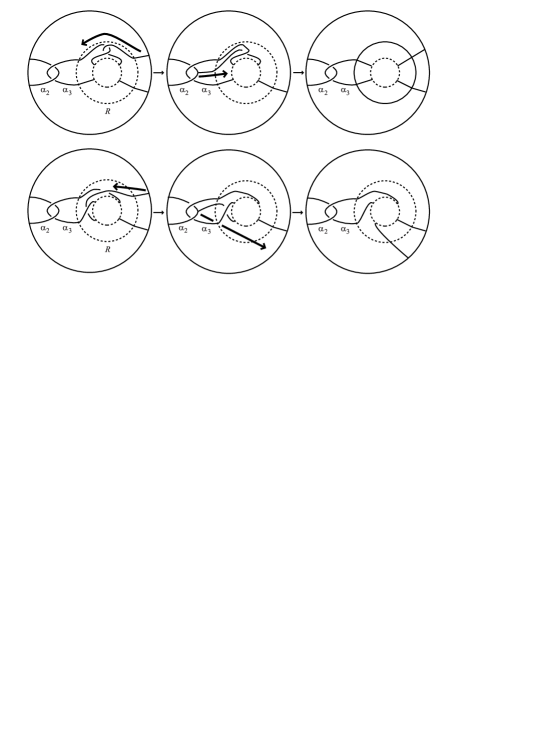 $\alpha_2$ $\alpha_3$ $R$

$\alpha_2$ $\alpha_3$

$\alpha_2$ $\alpha_3$

$\alpha_2$ $\alpha_3$ $R$

$\alpha_2$ $\alpha_3$

$\alpha_2$ $\alpha_3$