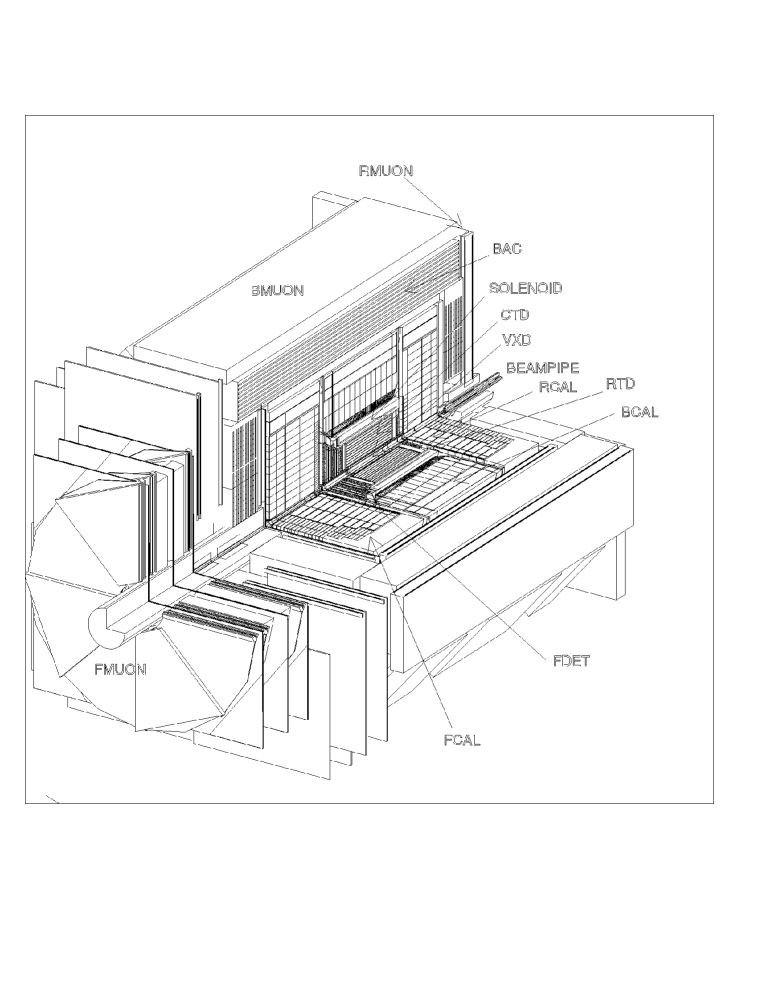 RMUON
BAC
BMUON
SOLENOID
CTD
VXD
BEAMPIPE
RCAL
RTD
BCAL
FMUON
FDET
FCAL