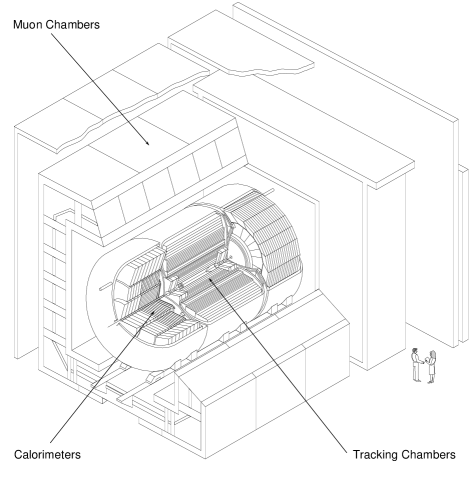 Muon Chambers

Calorimeters

Tracking Chambers