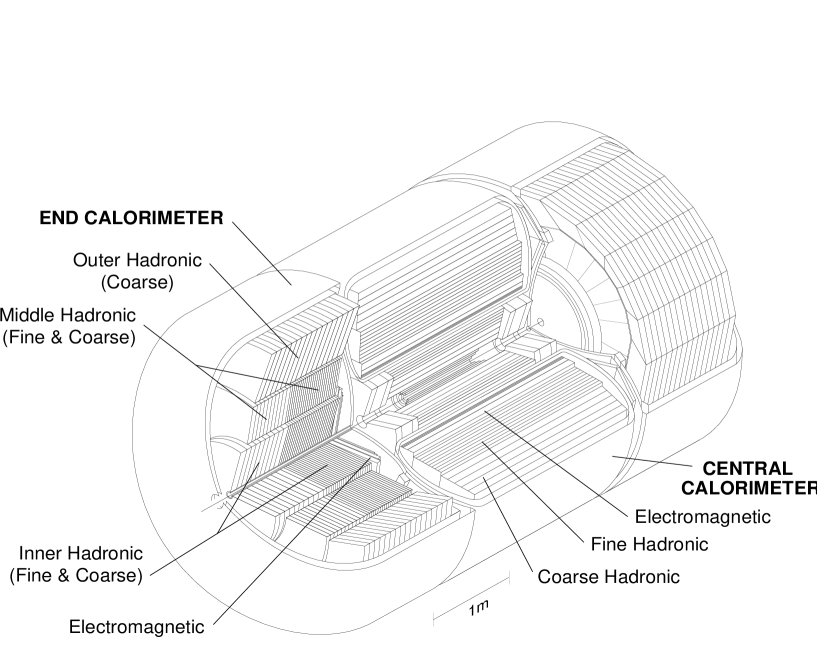 END CALORIMETER

Outer Hadronic (Coarse)

Middle Hadronic (Fine & Coarse)

Inner Hadronic (Fine & Coarse)

Electromagnetic

CENTRAL CALORIMETER

Electromagnetic

Fine Hadronic

Coarse Hadronic

1m