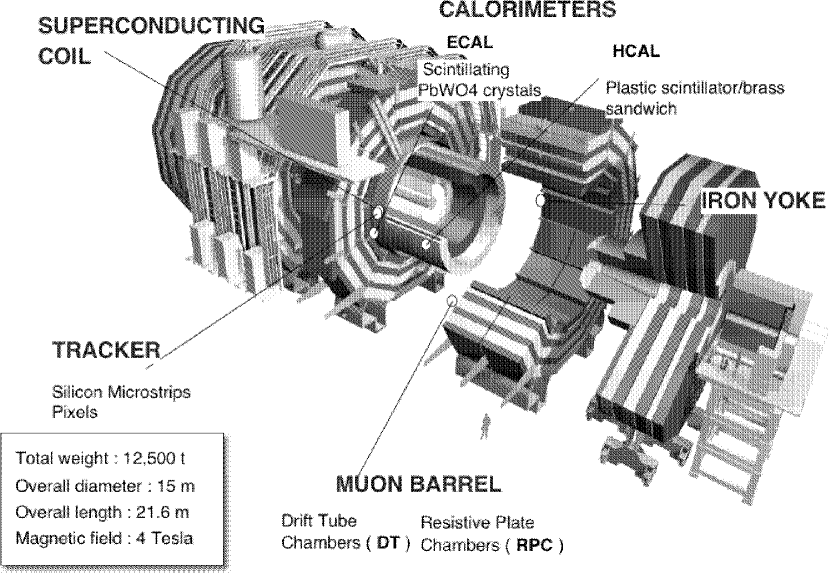 SUPERCONDUCTING COIL

CALORIMETERS

ECAL
Scintillating PbWO4 crystals

HCAL
Plastic scintillator/brass sandwich

IRON YOKE

TRACKER
Silicon Microstrips
Pixels

Total weight : 12,500 t
Overall diameter : 15 m
Overall length : 21.6 m
Magnetic field : 4 Tesla

MUON BARREL
Drift Tube Chambers ( DT )
Resistive Plate Chambers ( RPC )