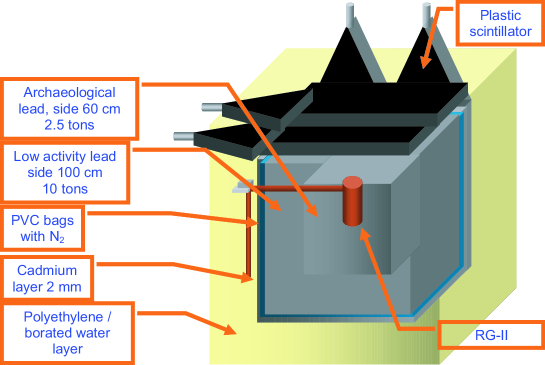 Plastic scintillator

Archaeological lead, side 60 cm 2.5 tons

Low activity lead side 100 cm 10 tons

PVC bags with $N_2$

Cadmium layer 2 mm

Polyethylene / borated water layer

RG-II