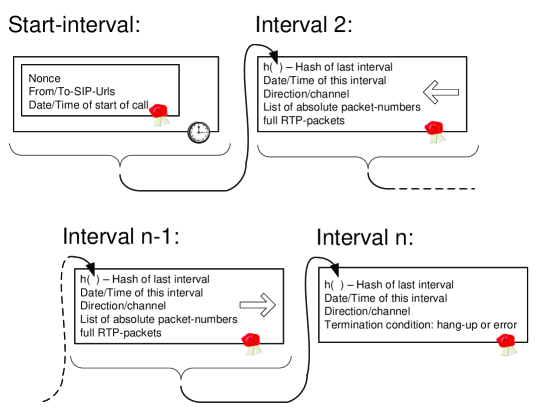 Start-interval:

Nonce
From/To-SIP-Urls
Date/Time of start of call

Interval 2:

h( ) – Hash of last interval
Date/Time of this interval
Direction/channel
List of absolute packet-numbers
full RTP-packets

Interval n-1:

h( ) – Hash of last interval
Date/Time of this interval
Direction/channel
List of absolute packet-numbers
full RTP-packets

Interval n:

h( ) – Hash of last interval
Date/Time of this interval
Direction/channel
Termination condition: hang-up or error