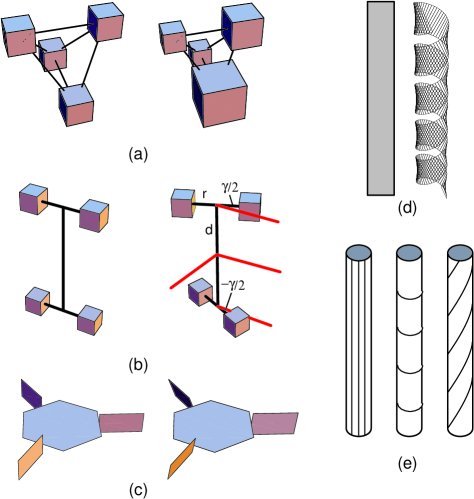 (a)

r
$\gamma/2$
d
$-\gamma/2$

(b)

(c)

(d)

(e)