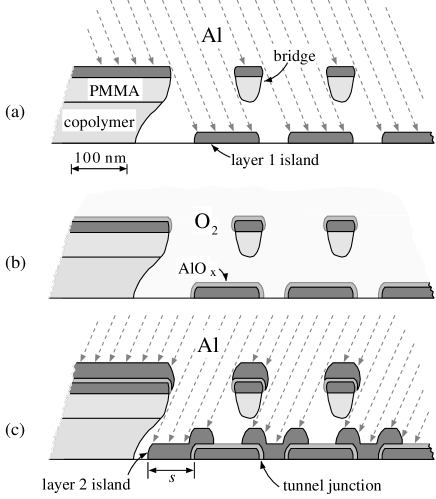 Al
bridge
PMMA
(a)
copolymer
100 nm
layer 1 island

$O_2$
(b)
$AlO_x$

Al
(c)
layer 2 island
$s$
tunnel junction