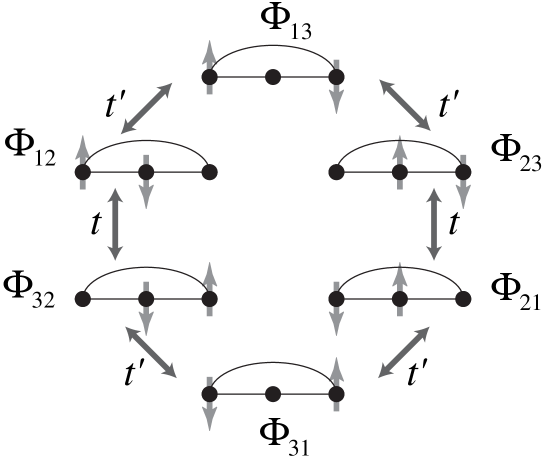 $\Phi_{13}$

$t'$

$t'$

$\Phi_{12}$

$\Phi_{23}$

$t$

$t$

$\Phi_{32}$

$\Phi_{21}$

$t'$

$t'$

$\Phi_{31}$