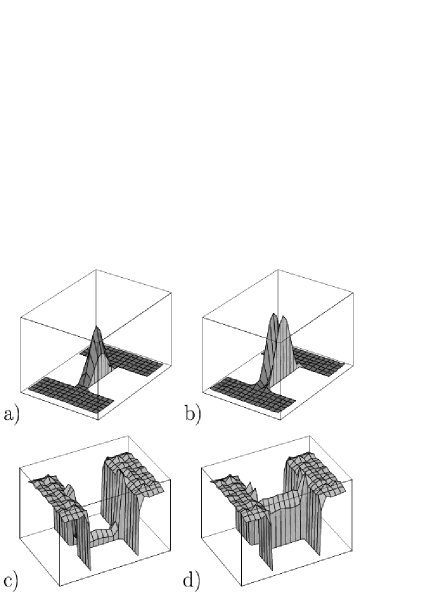 a)

b)

c)

d)