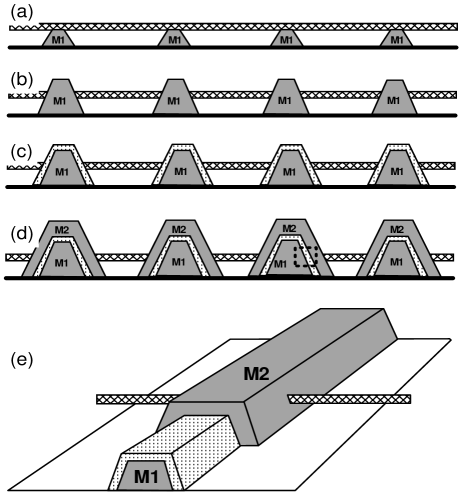 (a)
M1 M1 M1 M1
(b)
M1 M1 M1 M1
(c)
M1 M1 M1 M1
(d)
M2 M2 M2 M2
M1 M1 M1 M1
(e)
M2
M1