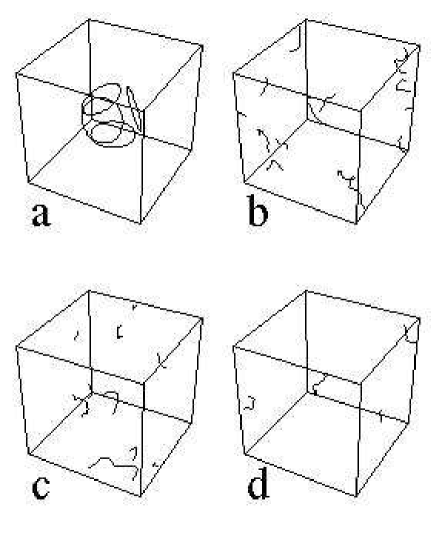 a

b

c

d