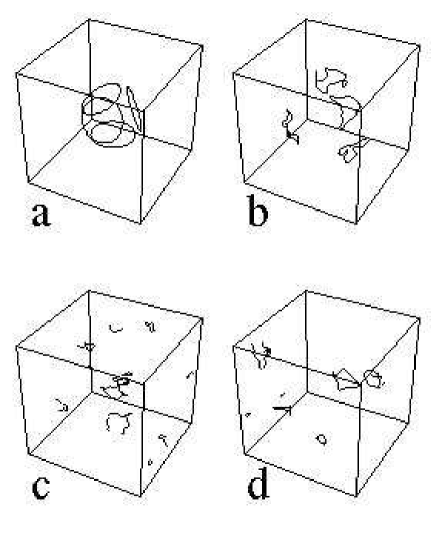 a

b

c

d