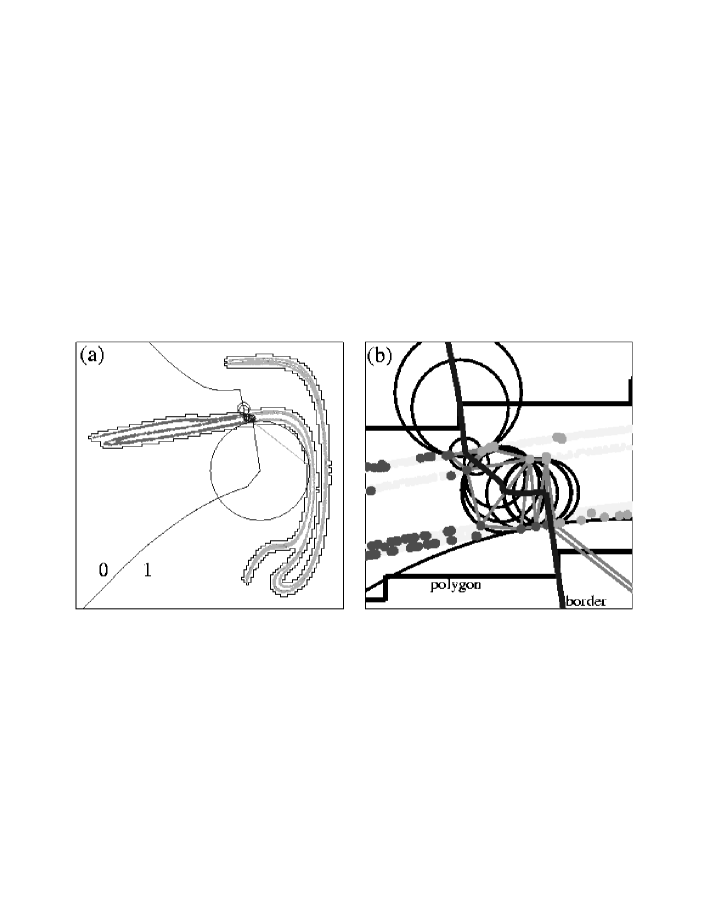 (a)

0 1

(b)

polygon

border