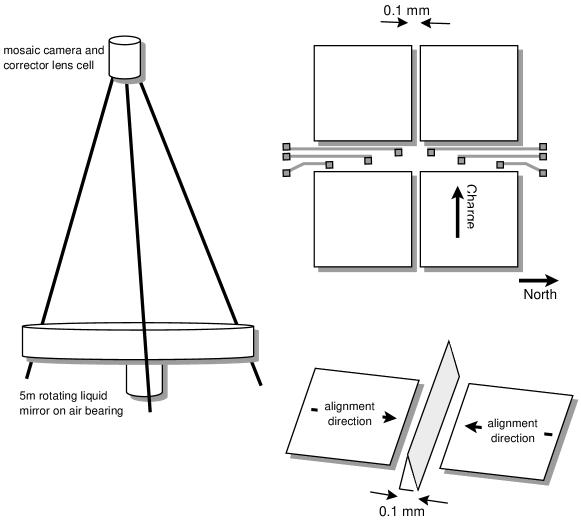 mosaic camera and corrector lens cell

5m rotating liquid mirror on air bearing

0.1 mm

Charne

North

alignment direction

alignment direction

0.1 mm