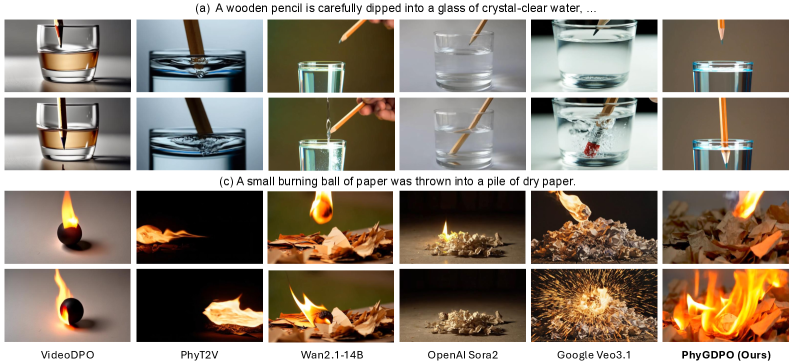 (a) A wooden pencil is carefully dipped into a glass of crystal-clear water, ...

(c) A small burning ball of paper was thrown into a pile of dry paper.

VideoDPO PhyT2V Wan2.1-14B OpenAI Sora2 Google Veo3.1 PhyGDPO (Ours)