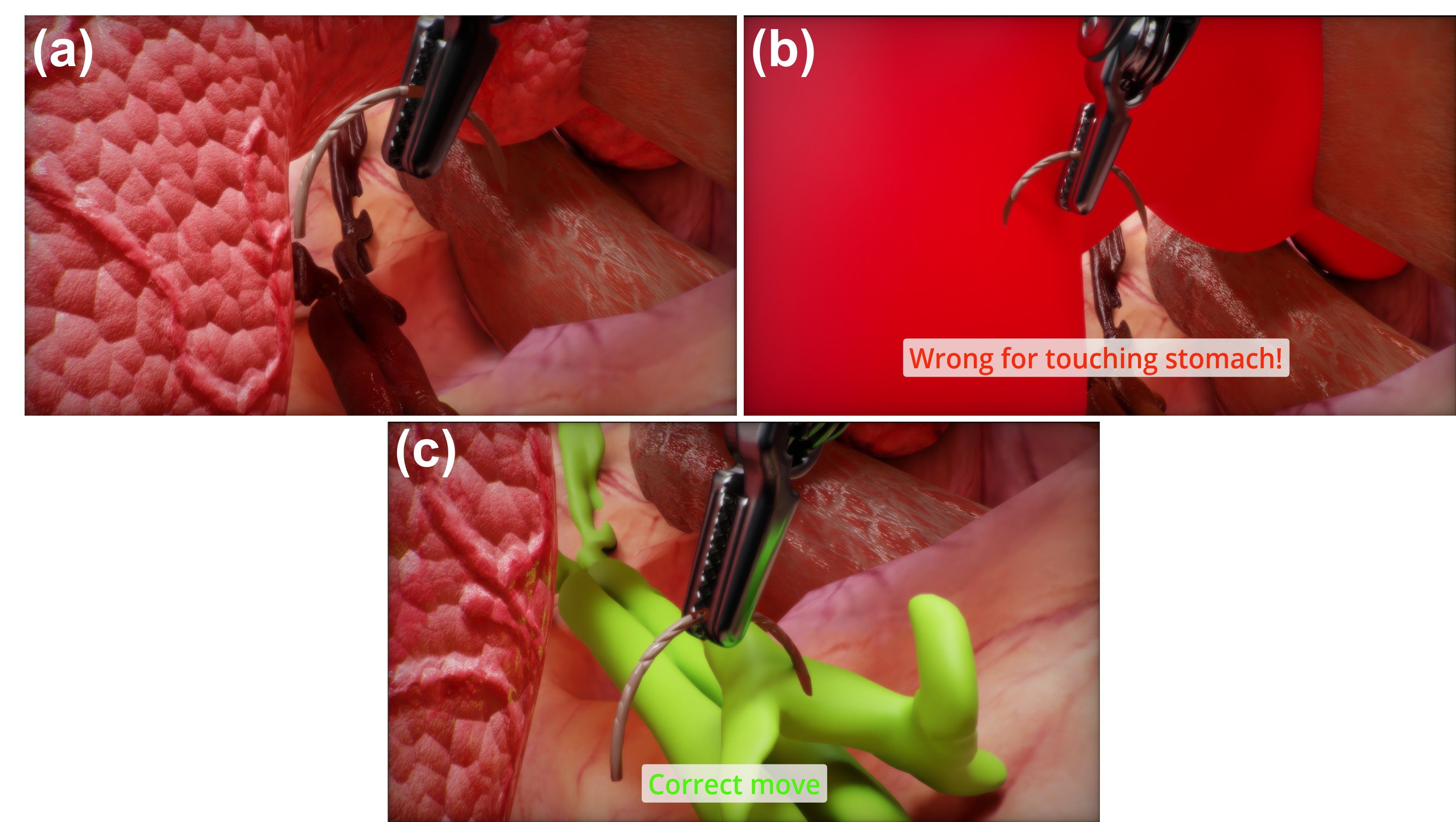 (a)

(b)

Wrong for touching stomach!

(c)

Correct move