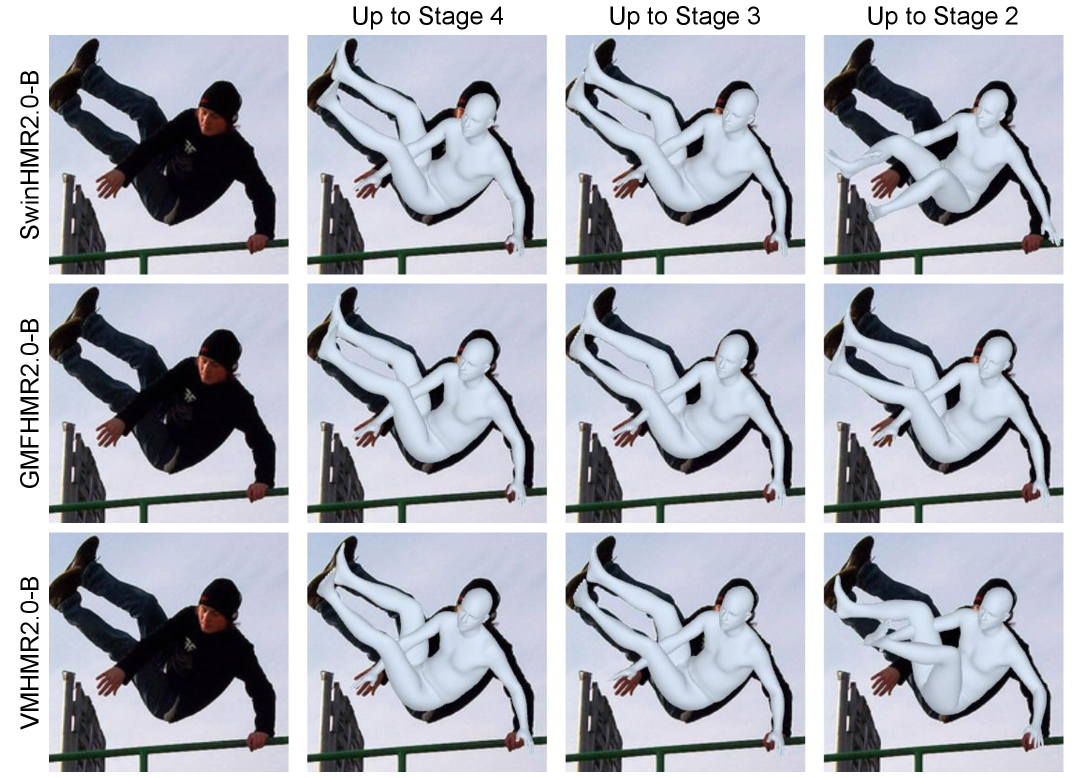 Up to Stage 4
Up to Stage 3
Up to Stage 2

SwinHMR2.0-B

GMFHMR2.0-B

VMHMR2.0-B