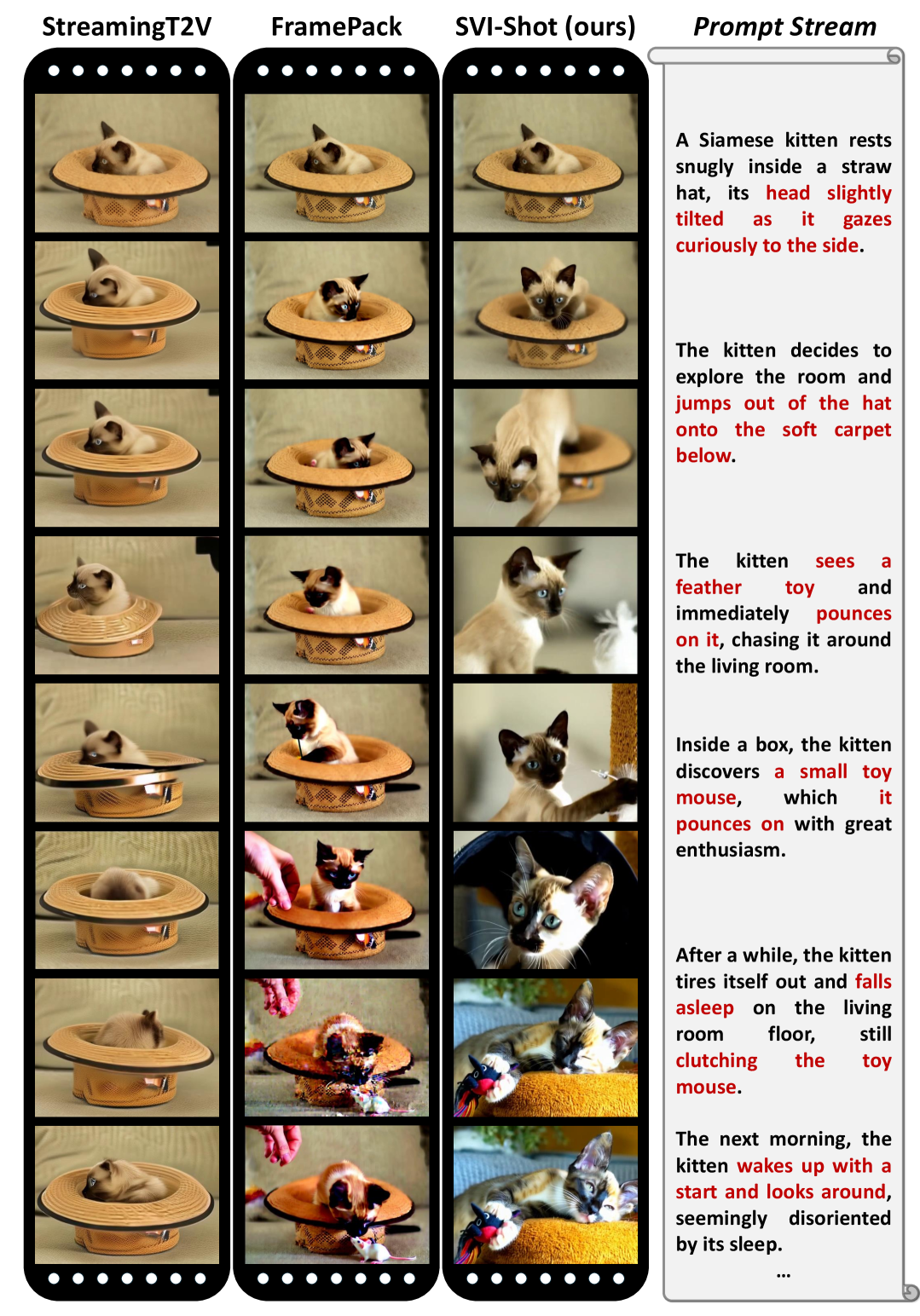 StreamingT2V

FramePack

SVI-Shot (ours)

Prompt Stream

A Siamese kitten rests snugly inside a straw hat, its head slightly tilted as it gazes curiously to the side.

The kitten decides to explore the room and jumps out of the hat onto the soft carpet below.

The kitten sees a feather toy and immediately pounces on it, chasing it around the living room.

Inside a box, the kitten discovers a small toy mouse, which it pounces on with great enthusiasm.

After a while, the kitten tires itself out and falls asleep on the living room floor, still clutching the toy mouse.

The next morning, the kitten wakes up with a start and looks around, seemingly disoriented by its sleep.

…