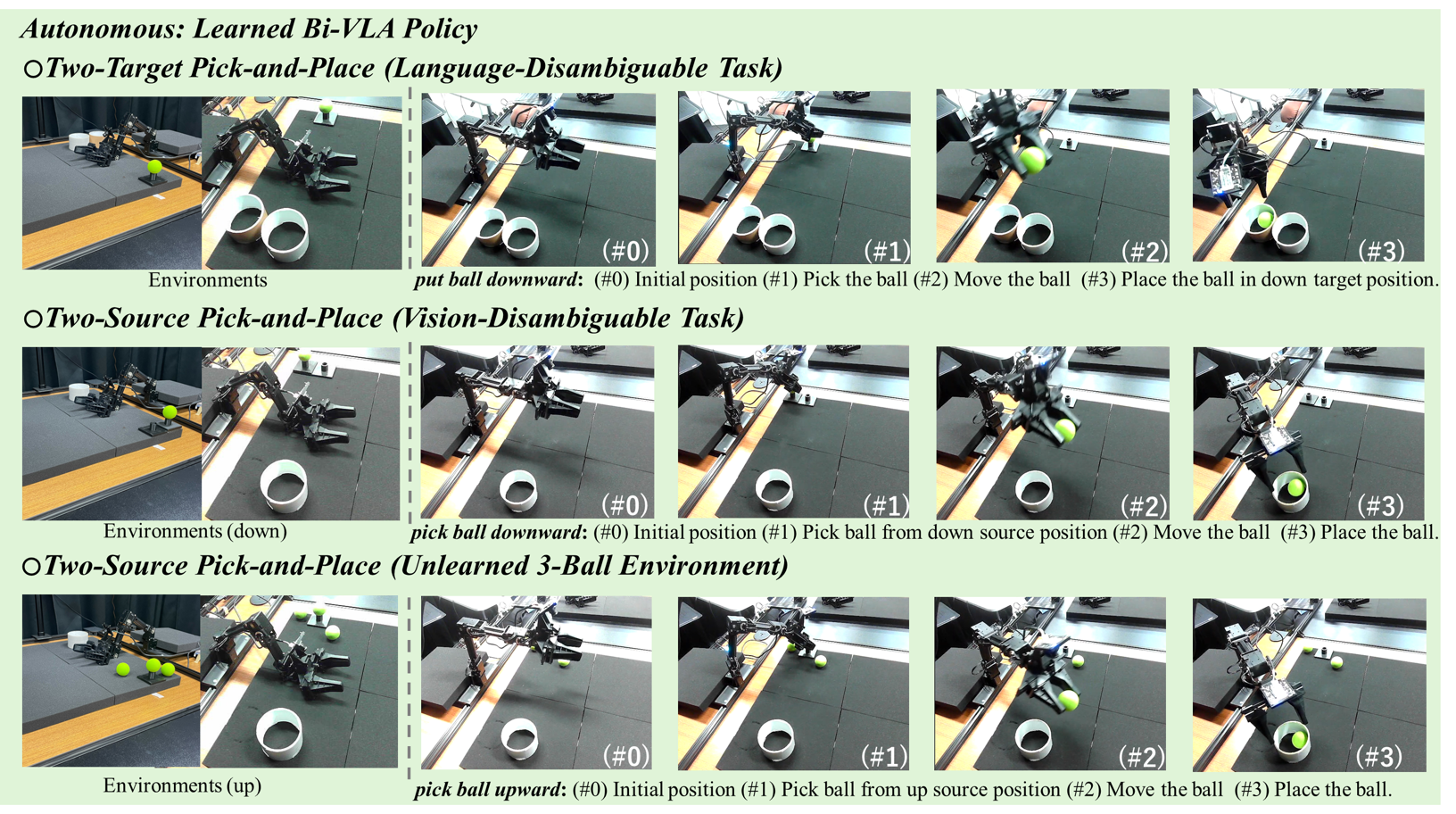 Autonomous: Learned Bi-VLA Policy

○Two-Target Pick-and-Place (Language-Disambiguable Task)

(#0) (#1) (#2) (#3)

Environments

put ball downward: (#0) Initial position (#1) Pick the ball (#2) Move the ball (#3) Place the ball in down target position.

○Two-Source Pick-and-Place (Vision-Disambiguable Task)

(#0) (#1) (#2) (#3)

Environments (down)

pick ball downward: (#0) Initial position (#1) Pick ball from down source position (#2) Move the ball (#3) Place the ball.

○Two-Source Pick-and-Place (Unlearned 3-Ball Environment)

(#0) (#1) (#2) (#3)

Environments (up)

pick ball upward: (#0) Initial position (#1) Pick ball from up source position (#2) Move the ball (#3) Place the ball.