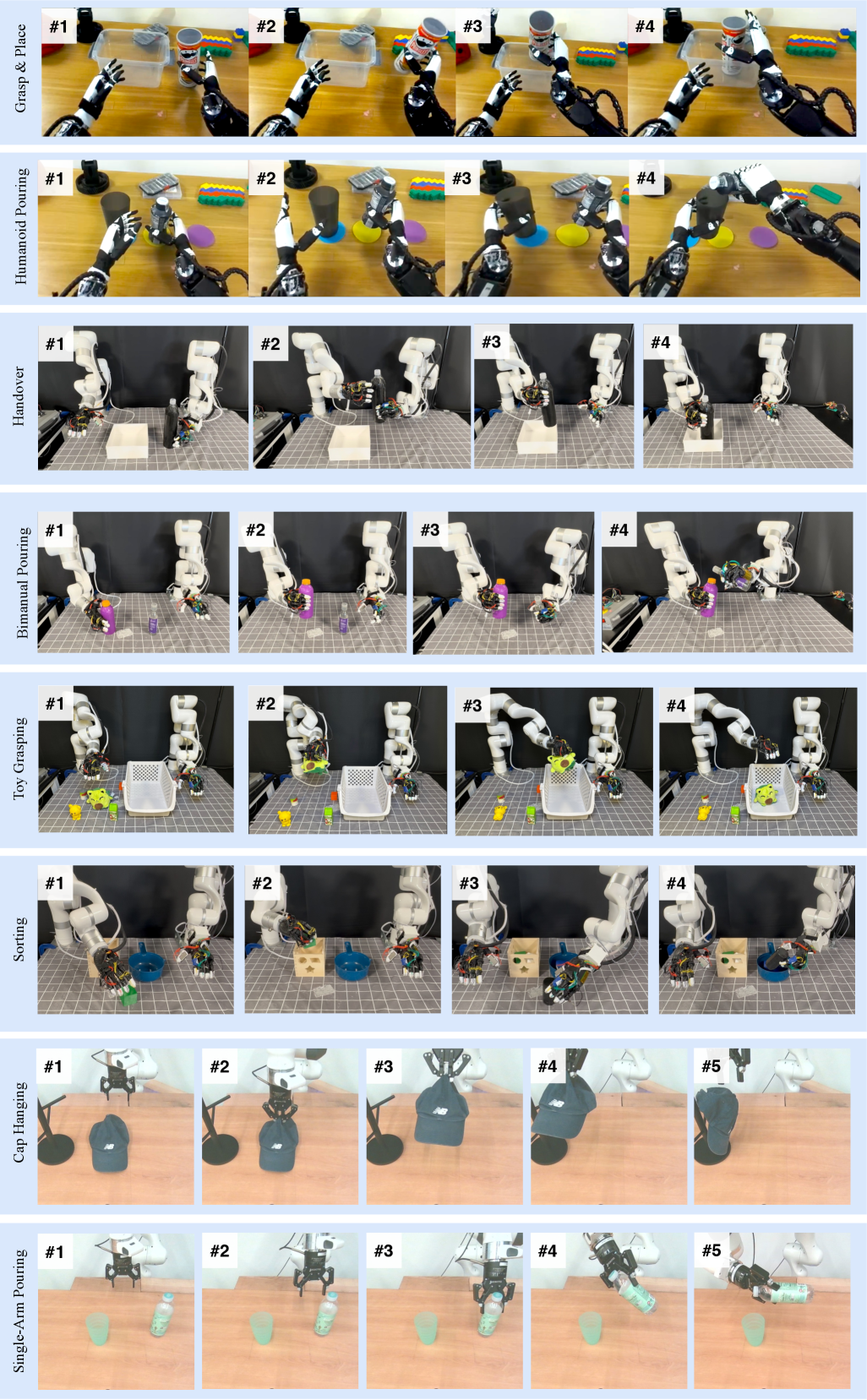 Grasp & Place
#1 #2 #3 #4

Humanoid Pouring
#1 #2 #3 #4

Handover
#1 #2 #3 #4

Bimanual Pouring
#1 #2 #3 #4

Toy Grasping
#1 #2 #3 #4

Sorting
#1 #2 #3 #4

Cap Hanging
#1 #2 #3 #4 #5

Single-Arm Pouring
#1 #2 #3 #4 #5