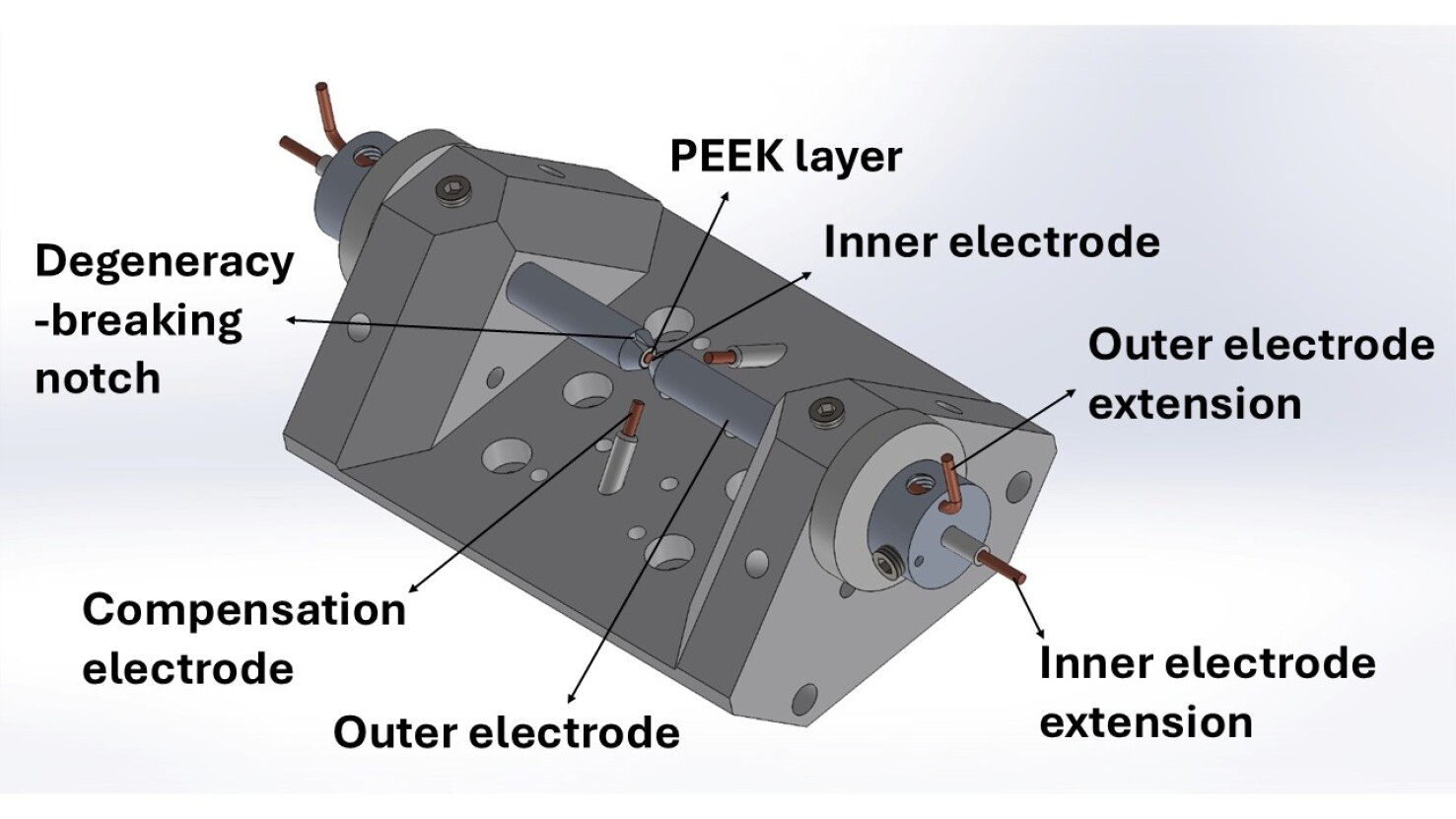 PEEK layer

Inner electrode

Degeneracy -breaking notch

Outer electrode extension

Compensation electrode

Outer electrode

Inner electrode extension