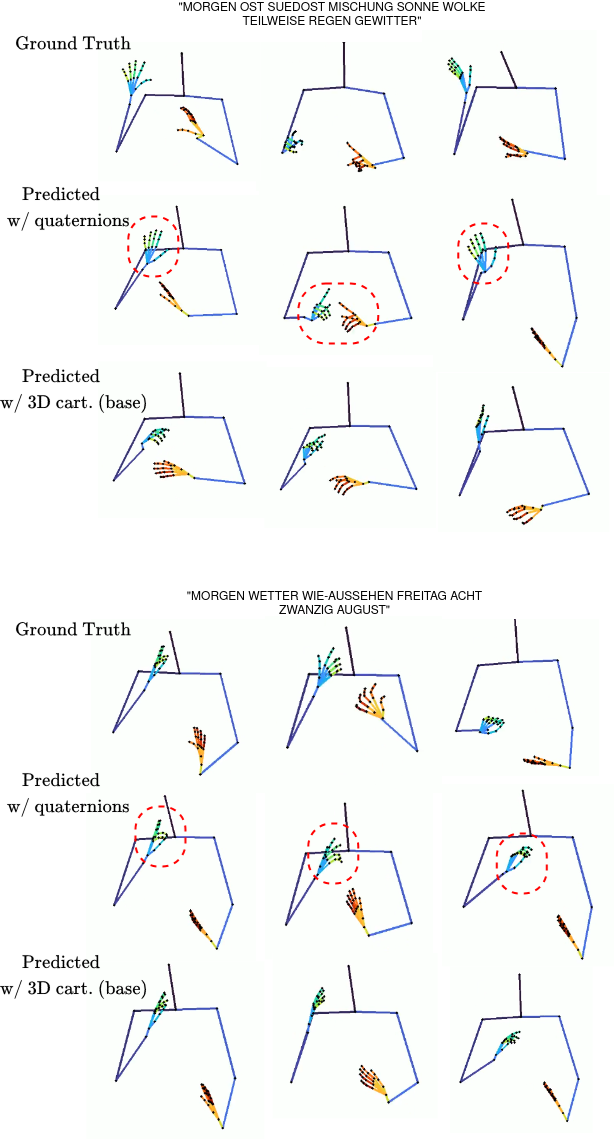 "MORGEN OST SUEDOST MISCHUNG SONNE WOLKE TEILWEISE REGEN GEWITTER"

Ground Truth

Predicted w/ quaternions

Predicted w/ 3D cart. (base)

"MORGEN WETTER WIE-AUSSEHEN FREITAG ACHT ZWANZIG AUGUST"

Ground Truth

Predicted w/ quaternions

Predicted w/ 3D cart. (base)