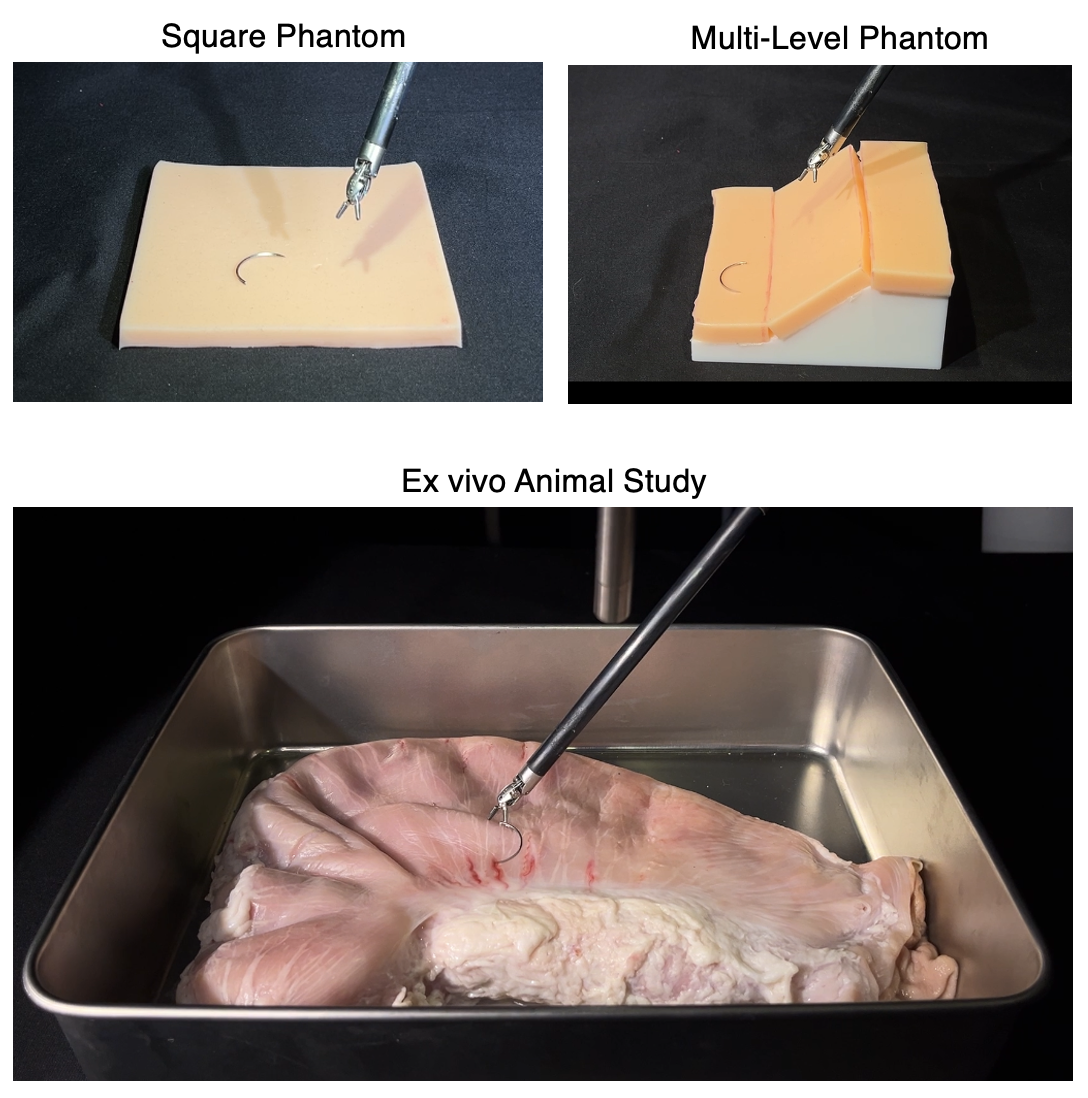 Square Phantom

Multi-Level Phantom

Ex vivo Animal Study