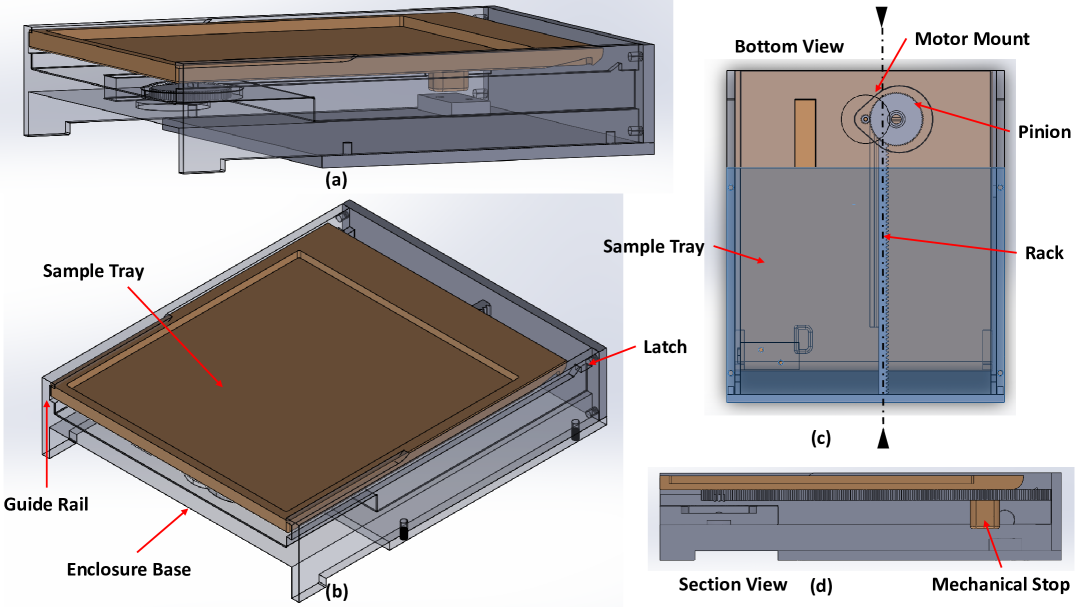 (a)

Sample Tray

Latch

Guide Rail

Enclosure Base

(b)

Bottom View

Motor Mount

Pinion

Sample Tray

Rack

(c)

Section View

(d)

Mechanical Stop