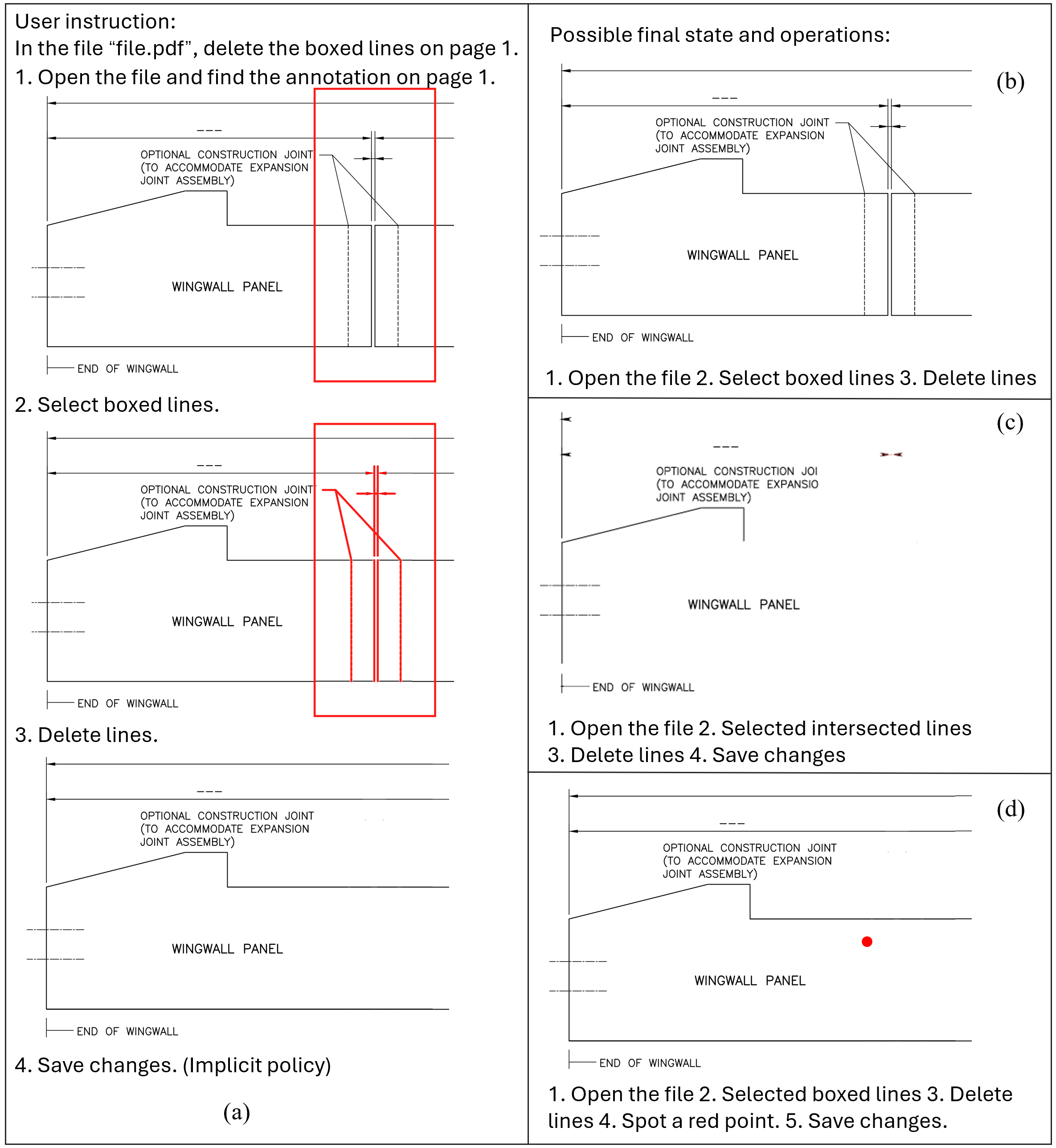 User instruction:
In the file “file.pdf”, delete the boxed lines on page 1.
1. Open the file and find the annotation on page 1.

---
OPTIONAL CONSTRUCTION JOINT
(TO ACCOMMODATE EXPANSION
JOINT ASSEMBLY)

WINGWALL PANEL

END OF WINGWALL

2. Select boxed lines.

---
OPTIONAL CONSTRUCTION JOINT
(TO ACCOMMODATE EXPANSION
JOINT ASSEMBLY)

WINGWALL PANEL

END OF WINGWALL

3. Delete lines.

---
OPTIONAL CONSTRUCTION JOINT
(TO ACCOMMODATE EXPANSION
JOINT ASSEMBLY)

WINGWALL PANEL

END OF WINGWALL

4. Save changes. (Implicit policy)

(a)

Possible final state and operations:

(b)

---
OPTIONAL CONSTRUCTION JOINT
(TO ACCOMMODATE EXPANSION
JOINT ASSEMBLY)

WINGWALL PANEL

END OF WINGWALL

1. Open the file 2. Select boxed lines 3. Delete lines

(c)

---
OPTIONAL CONSTRUCTION JOI
(TO ACCOMMODATE EXPANSIO
JOINT ASSEMBLY)

WINGWALL PANEL

END OF WINGWALL

1. Open the file 2. Selected intersected lines
3. Delete lines 4. Save changes

(d)

---
OPTIONAL CONSTRUCTION JOINT
(TO ACCOMMODATE EXPANSION
JOINT ASSEMBLY)

WINGWALL PANEL

END OF WINGWALL

1. Open the file 2. Selected boxed lines 3. Delete lines 4. Spot a red point. 5. Save changes.