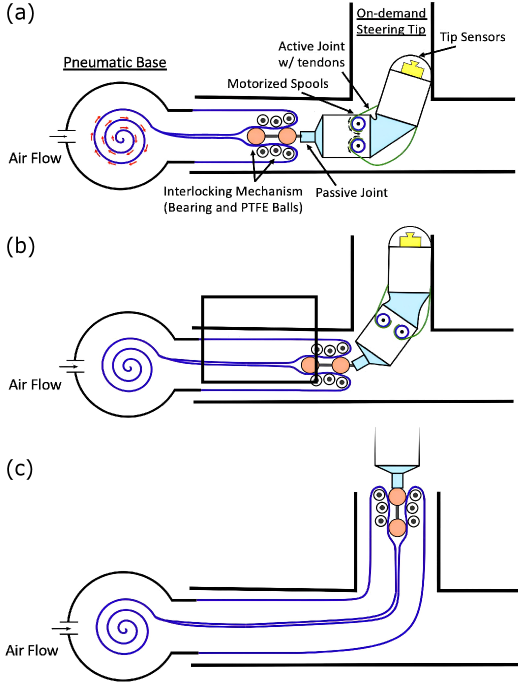 (a)

Pneumatic Base

On-demand Steering Tip

Tip Sensors

Active Joint w/ tendons

Motorized Spools

Air Flow

Interlocking Mechanism (Bearing and PTFE Balls)

Passive Joint

(b)

Air Flow

(c)

Air Flow