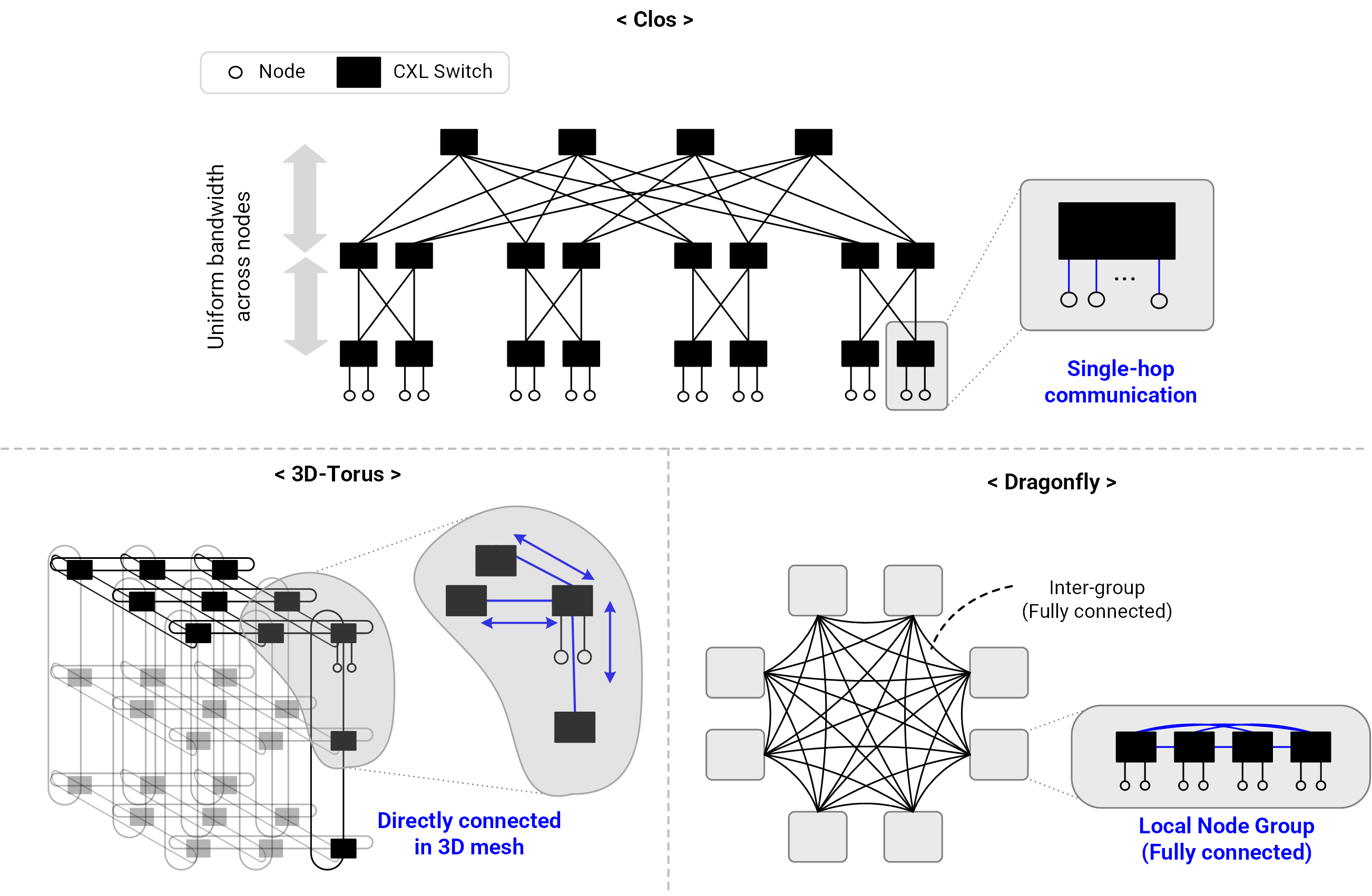 < Clos >

Node CXL Switch

Uniform bandwidth across nodes

...

Single-hop communication

< 3D-Torus >

Directly connected in 3D mesh

< Dragonfly >

Inter-group (Fully connected)

Local Node Group (Fully connected)