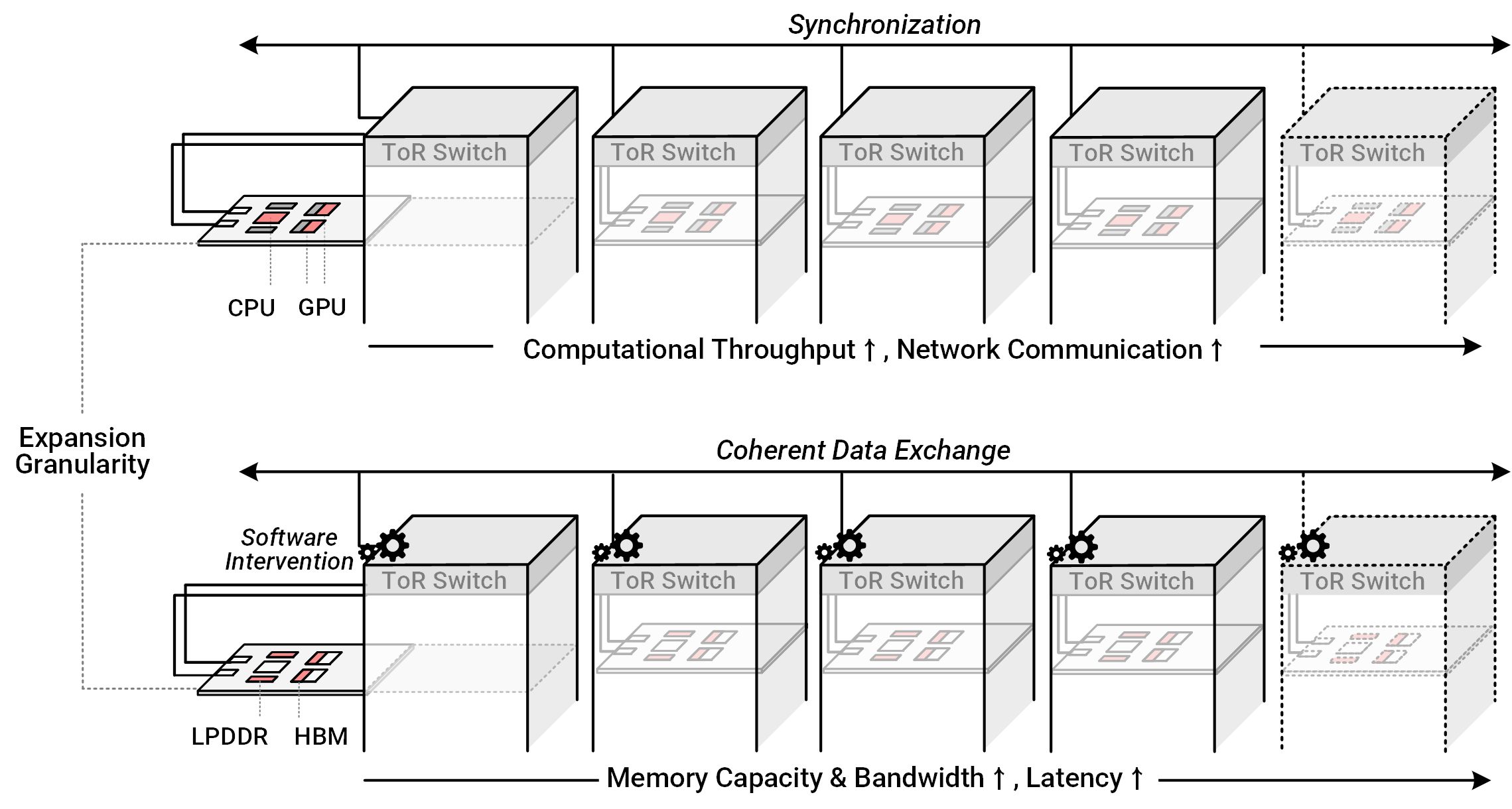 Synchronization

ToR Switch ToR Switch ToR Switch ToR Switch ToR Switch

CPU GPU

Computational Throughput ↑ , Network Communication ↑

Expansion Granularity

Coherent Data Exchange

Software Intervention

ToR Switch ToR Switch ToR Switch ToR Switch ToR Switch

LPDDR HBM

Memory Capacity & Bandwidth ↑ , Latency ↑