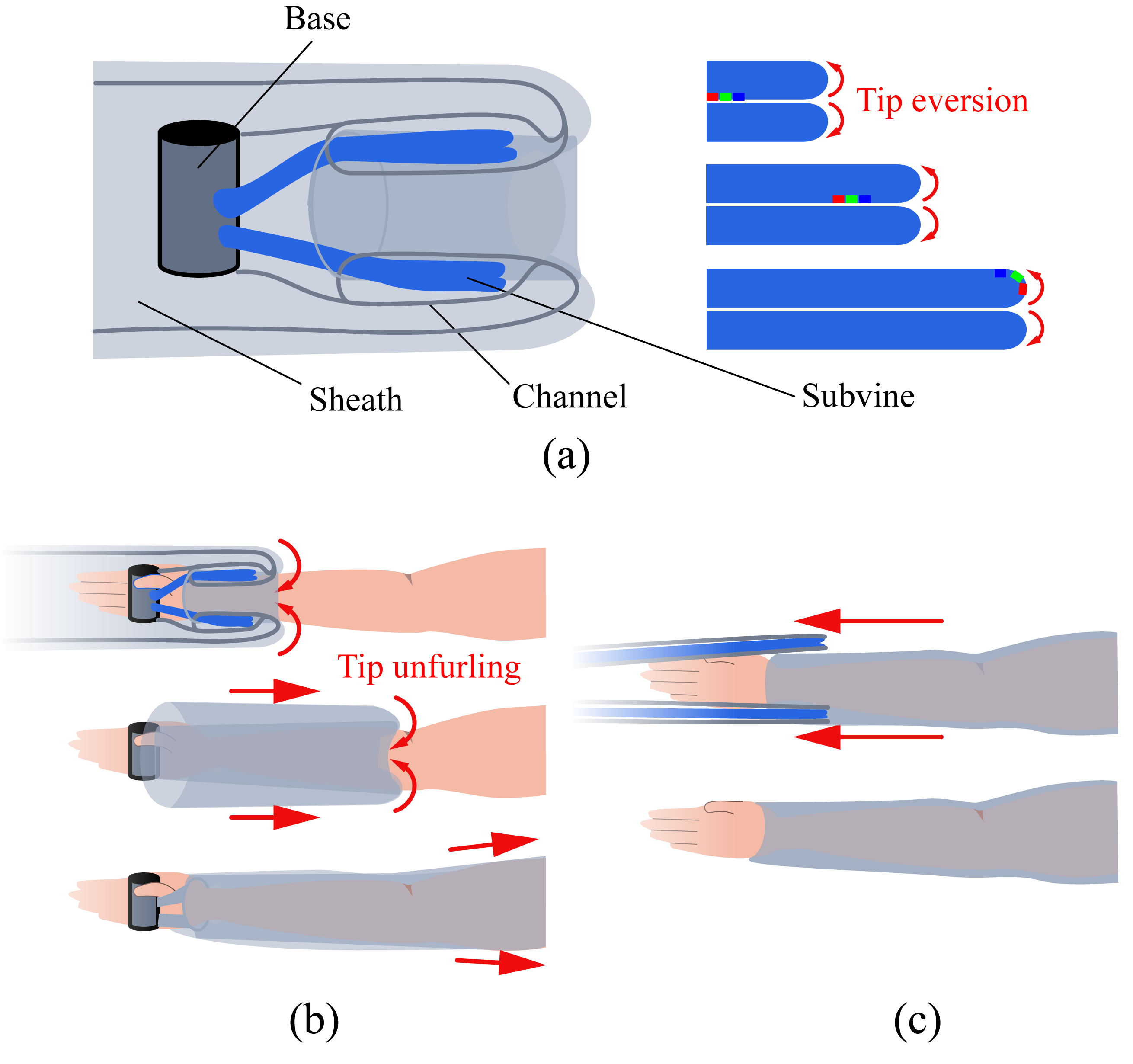 Base

Tip eversion

Sheath

Channel

Subvine

(a)

Tip unfurling

(b)

(c)