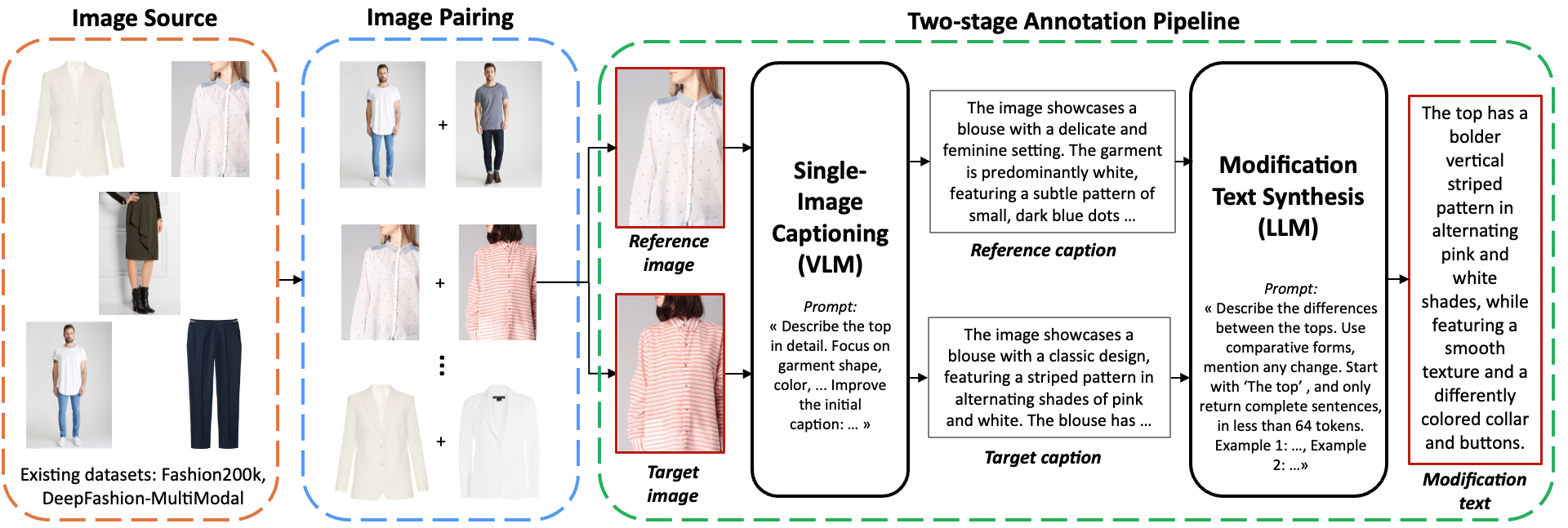 Image Source

Existing datasets: Fashion200k, DeepFashion-MultiModal

Image Pairing

+

+

⋮

+

Two-stage Annotation Pipeline

Reference image

Target image

Single-Image Captioning (VLM)

Prompt:
« Describe the top in detail. Focus on garment shape, color, ... Improve the initial caption: ... »

The image showcases a blouse with a delicate and feminine setting. The garment is predominantly white, featuring a subtle pattern of small, dark blue dots ...

Reference caption

The image showcases a blouse with a classic design, featuring a striped pattern in alternating shades of pink and white. The blouse has ...

Target caption

Modification Text Synthesis (LLM)

Prompt:
« Describe the differences between the tops. Use comparative forms, mention any change. Start with 'The top' , and only return complete sentences, in less than 64 tokens. Example 1: ..., Example 2: ...»

The top has a bolder vertical striped pattern in alternating pink and white shades, while featuring a smooth texture and a differently colored collar and buttons.

Modification text