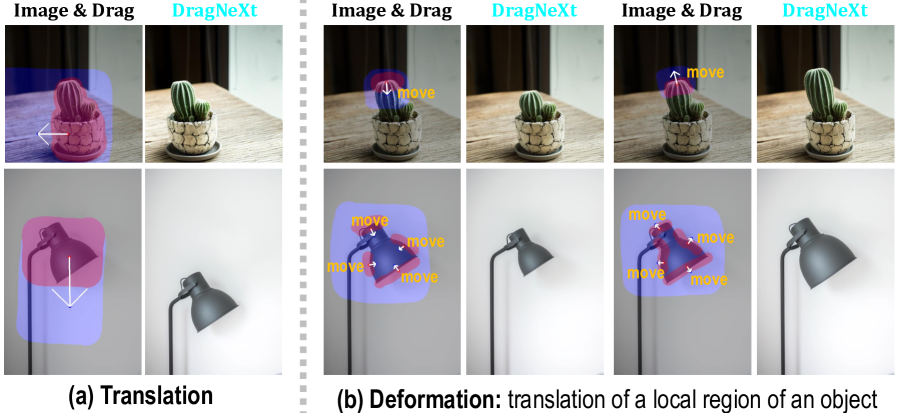 Image & Drag DragNeXt

Image & Drag DragNeXt

Image & Drag DragNeXt

move

move

move
move
move
move

move
move
move
move

(a) Translation

(b) Deformation: translation of a local region of an object