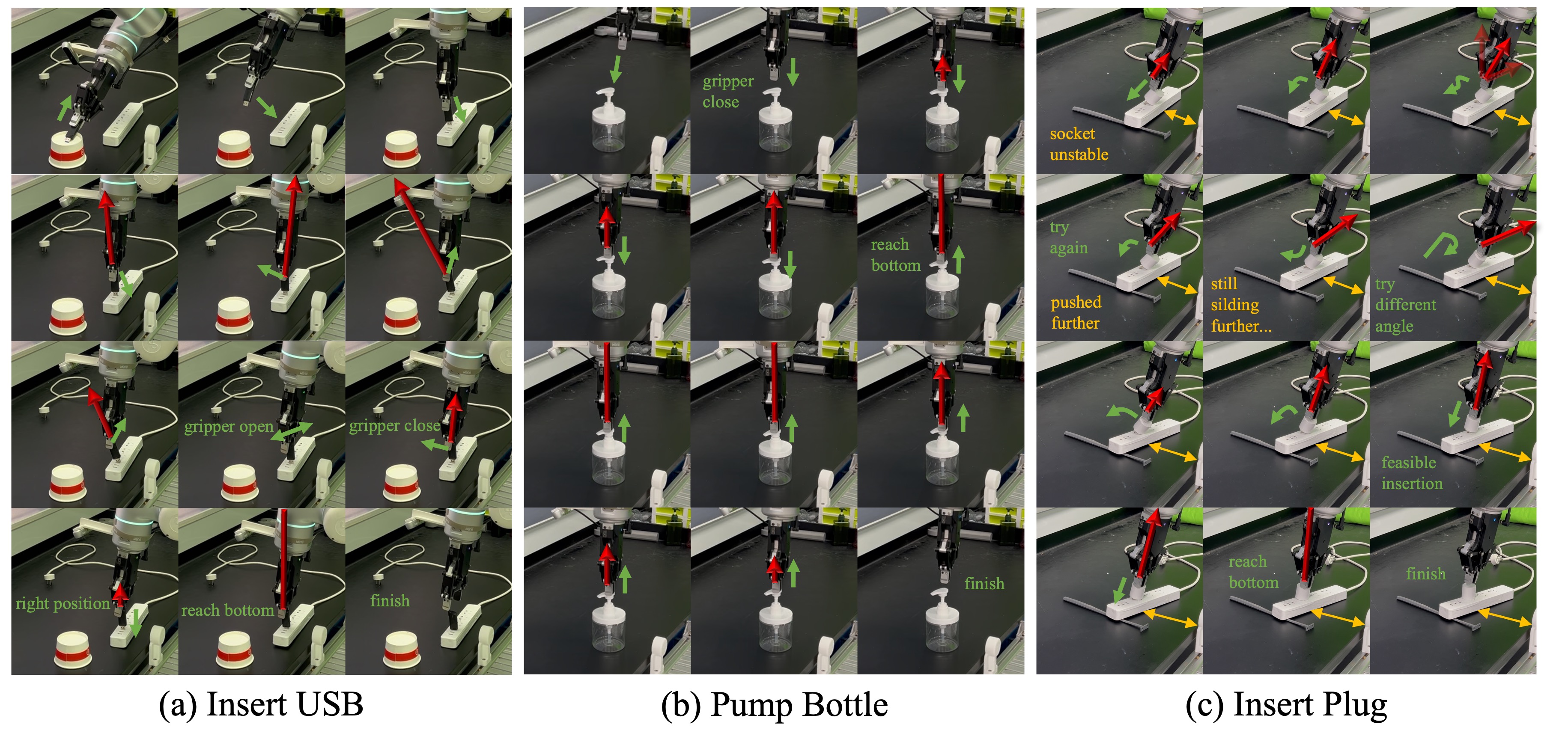 gripper open
gripper close
right position
reach bottom
finish

(a) Insert USB

gripper close
reach bottom
finish

(b) Pump Bottle

socket unstable
try again
pushed further
still silding further...
try different angle
feasible insertion
reach bottom
finish

(c) Insert Plug