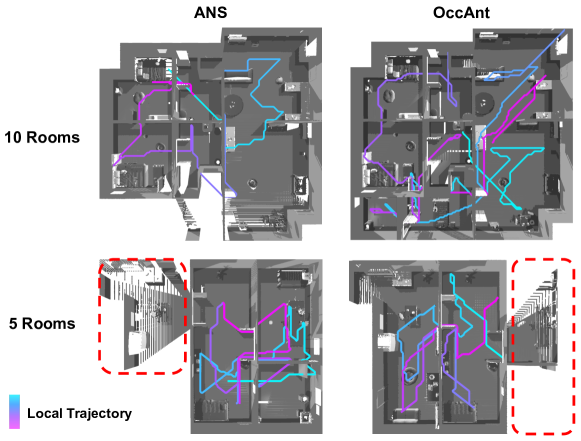 ANS

OccAnt

10 Rooms

5 Rooms

Local Trajectory