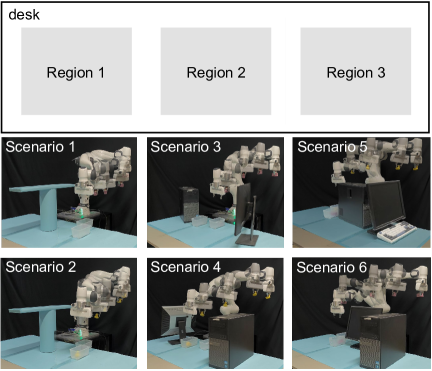 desk

Region 1

Region 2

Region 3

Scenario 1

Scenario 3

Scenario 5

Scenario 2

Scenario 4

Scenario 6