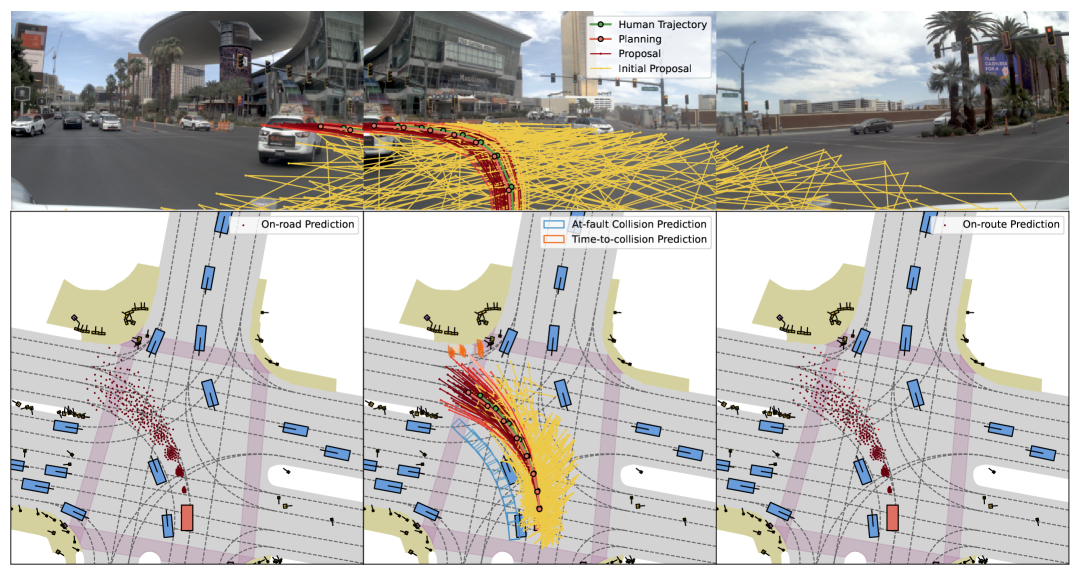 Human Trajectory
Planning
Proposal
Initial Proposal

On-road Prediction

At-fault Collision Prediction
Time-to-collision Prediction

On-route Prediction