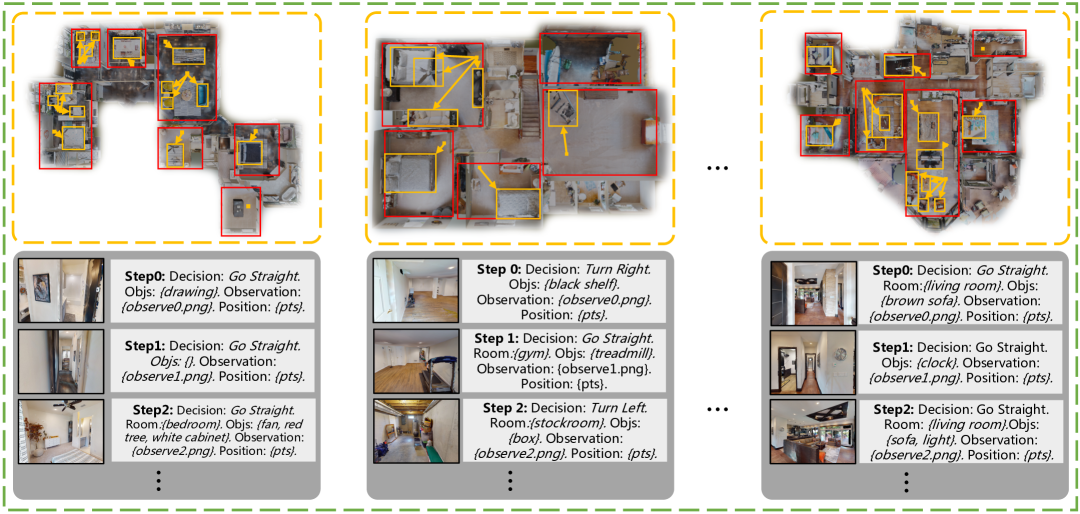 Step0: Decision: Go Straight. Objs: {drawing}. Observation: {observe0.png}. Position: {pts}.

Step1: Decision: Go Straight. Objs: {}. Observation: {observe1.png}. Position: {pts}.

Step2: Decision: Go Straight. Room:{bedroom}. Objs: {fan, red tree, white cabinet}. Observation: {observe2.png}. Position: {pts}.

⋮

Step 0: Decision: Turn Right. Objs: {black shelf}. Observation: {observe0.png}. Position: {pts}.

Step 1: Decision: Go Straight. Room:{gym}. Objs: {treadmill}. Observation: {observe1.png}. Position: {pts}.

Step 2: Decision: Turn Left. Room:{stockroom}. Objs: {box}. Observation: {observe2.png}. Position: {pts}.

⋮

…

…

Step0: Decision: Go Straight. Room:{living room}. Objs: {brown sofa}. Observation: {observe0.png}. Position: {pts}.

Step1: Decision: Go Straight. Objs: {clock}. Observation: {observe1.png}. Position: {pts}.

Step2: Decision: Go Straight. Room: {living room}.Objs: {sofa, light}. Observation: {observe2.png}. Position: {pts}.

⋮