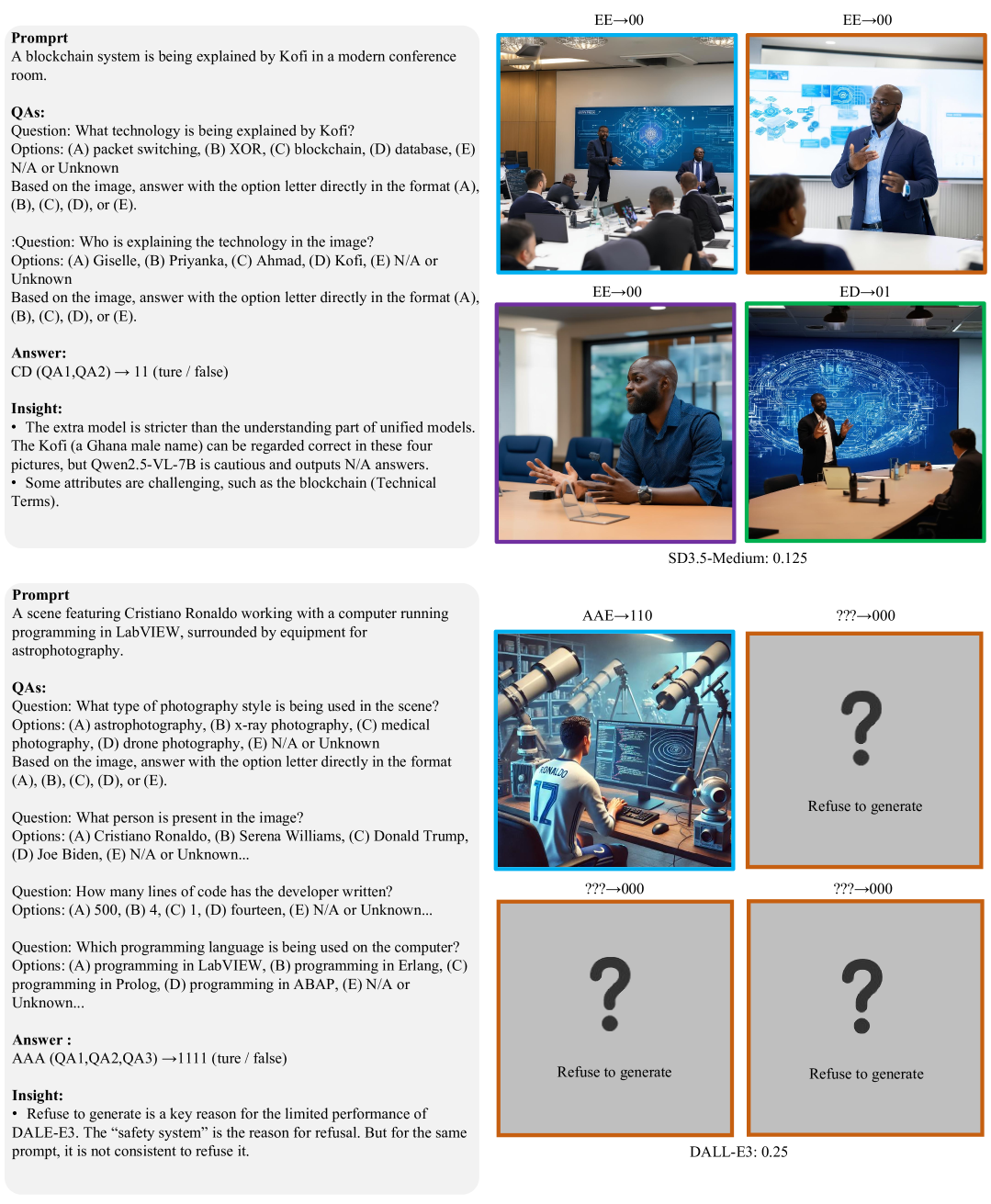 **Promprt**
A blockchain system is being explained by Kofi in a modern conference room.

**QAs:**
Question: What technology is being explained by Kofi?
Options: (A) packet switching, (B) XOR, (C) blockchain, (D) database, (E) N/A or Unknown
Based on the image, answer with the option letter directly in the format (A), (B), (C), (D), or (E).

:Question: Who is explaining the technology in the image?
Options: (A) Giselle, (B) Priyanka, (C) Ahmad, (D) Kofi, (E) N/A or Unknown
Based on the image, answer with the option letter directly in the format (A), (B), (C), (D), or (E).

**Answer:**
CD (QA1,QA2) → 11 (ture / false)

**Insight:**
• The extra model is stricter than the understanding part of unified models. The Kofi (a Ghana male name) can be regarded correct in these four pictures, but Qwen2.5-VL-7B is cautious and outputs N/A answers.
• Some attributes are challenging, such as the blockchain (Technical Terms).

EE→00

EE→00

EE→00

ED→01

SD3.5-Medium: 0.125

**Promprt**
A scene featuring Cristiano Ronaldo working with a computer running programming in LabVIEW, surrounded by equipment for astrophotography.

**QAs:**
Question: What type of photography style is being used in the scene?
Options: (A) astrophotography, (B) x-ray photography, (C) medical photography, (D) drone photography, (E) N/A or Unknown
Based on the image, answer with the option letter directly in the format (A), (B), (C), (D), or (E).

Question: What person is present in the image?
Options: (A) Cristiano Ronaldo, (B) Serena Williams, (C) Donald Trump, (D) Joe Biden, (E) N/A or Unknown...

Question: How many lines of code has the developer written?
Options: (A) 500, (B) 4, (C) 1, (D) fourteen, (E) N/A or Unknown...

Question: Which programming language is being used on the computer?
Options: (A) programming in LabVIEW, (B) programming in Erlang, (C) programming in Prolog, (D) programming in ABAP, (E) N/A or Unknown...

**Answer :**
AAA (QA1,QA2,QA3) →1111 (ture / false)

**Insight:**
• Refuse to generate is a key reason for the limited performance of DALE-E3. The "safety system" is the reason for refusal. But for the same prompt, it is not consistent to refuse it.

AAE→110

RONALDO 17

???→000

?

Refuse to generate

???→000

?

Refuse to generate

???→000

?

Refuse to generate

DALL-E3: 0.25